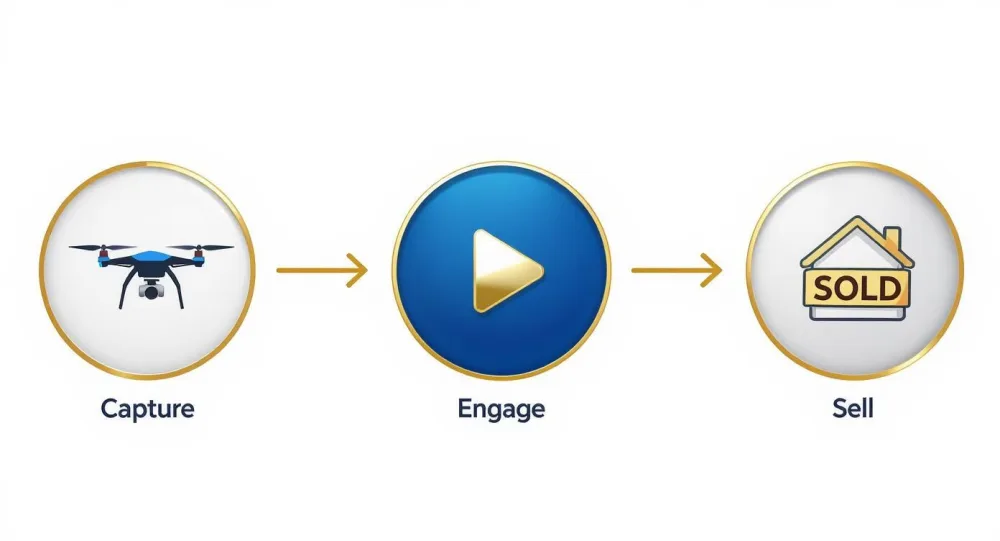 SOLD

Capture

Engage

Sell